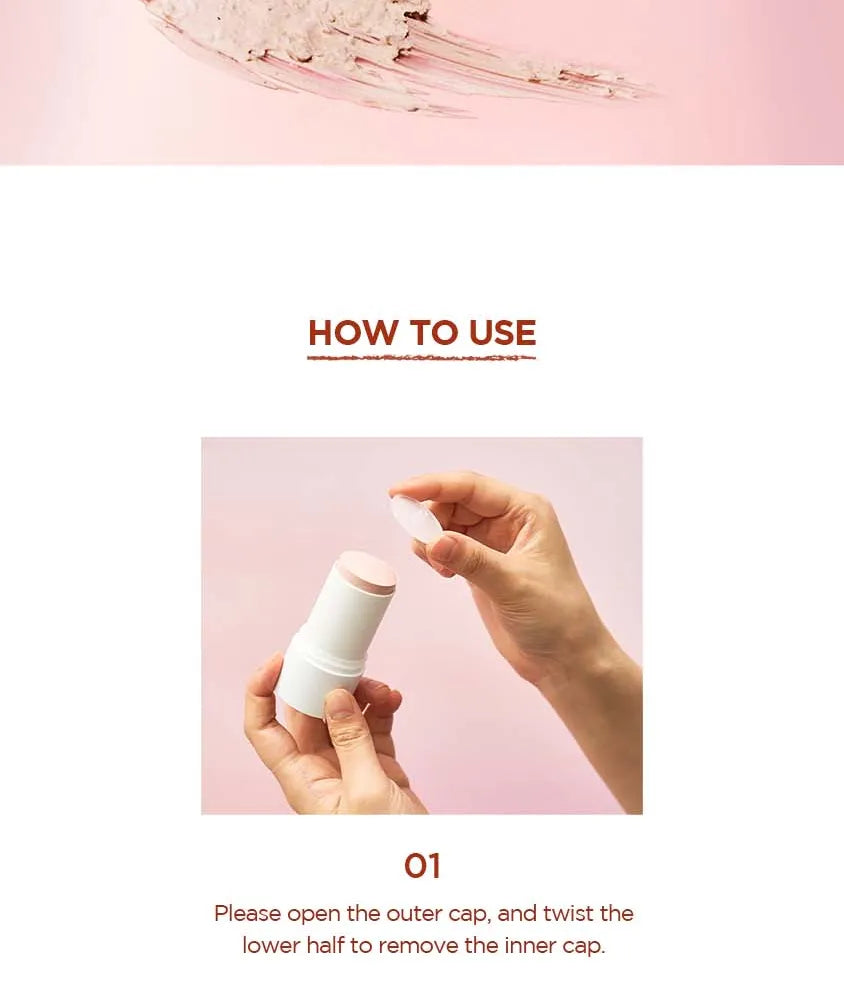 HOW TO USE

01

Please open the outer cap, and twist the lower half to remove the inner cap.